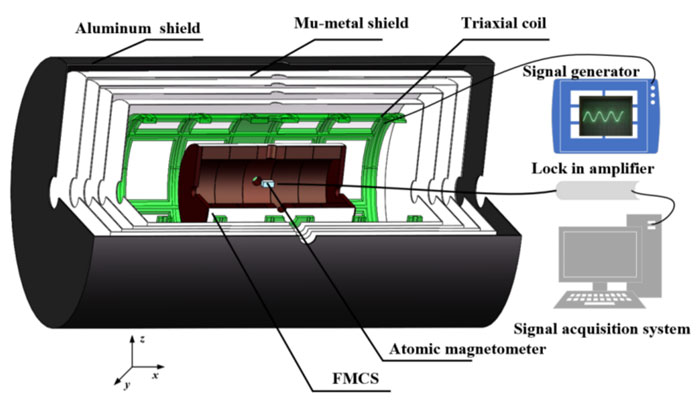 Aluminum shield
Mu-metal shield
Triaxial coil
Signal generator
Lock in amplifier
Signal acquisition system
Atomic magnetometer
FMCS
z
x
y