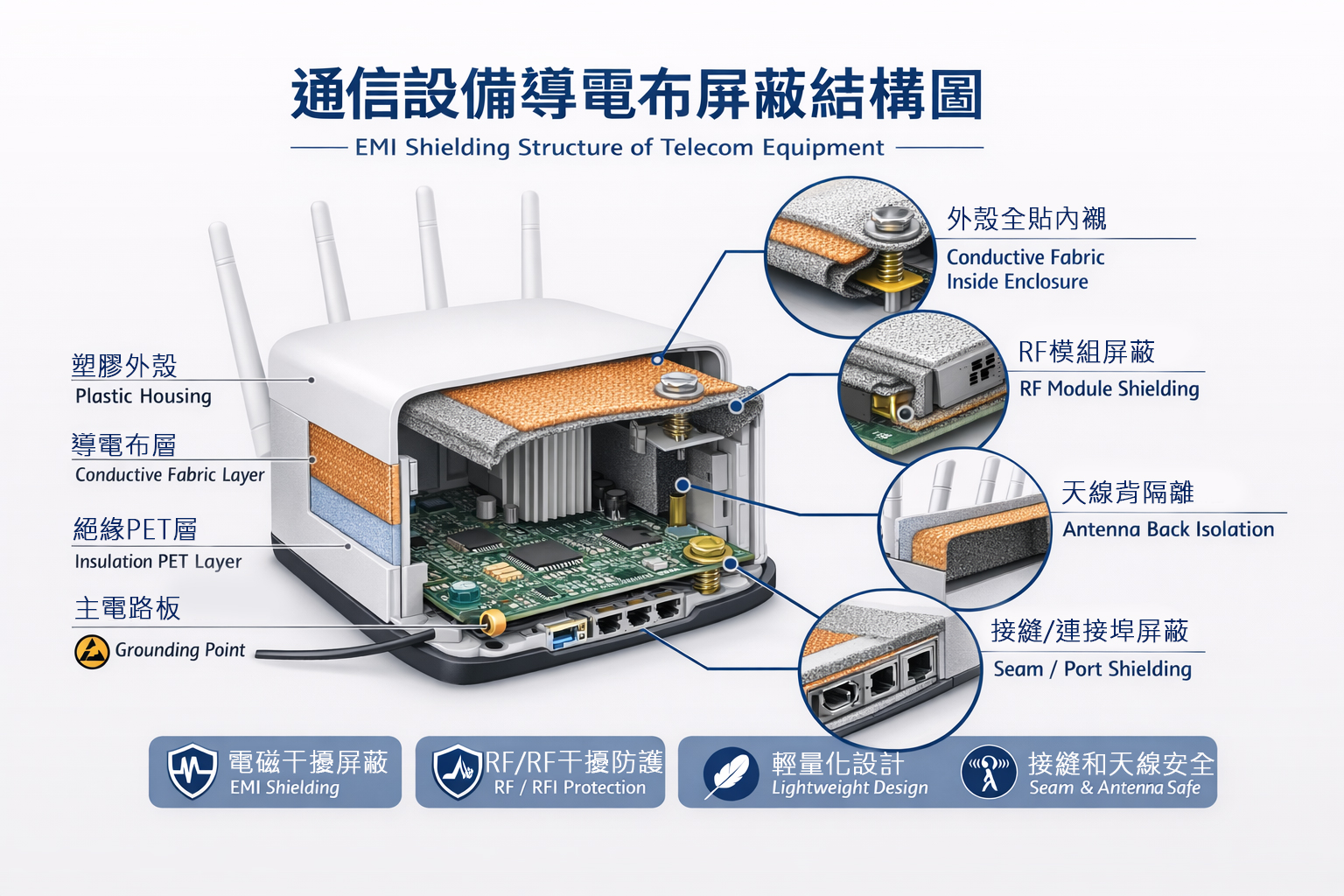 通信設備導電布屏蔽結構圖

EMI Shielding Structure of Telecom Equipment

塑膠外殼
Plastic Housing

導電布層
Conductive Fabric Layer

絕緣PET層
Insulation PET Layer

主電路板
Grounding Point

外殼全貼內襯
Conductive Fabric Inside Enclosure

RF模組屏蔽
RF Module Shielding

天線背隔離
Antenna Back Isolation

接縫/連接埠屏蔽
Seam / Port Shielding

電磁干擾屏蔽
EMI Shielding

RF/RF干擾防護
RF / RFI Protection

輕量化設計
Lightweight Design

接縫和天線安全
Seam & Antenna Safe