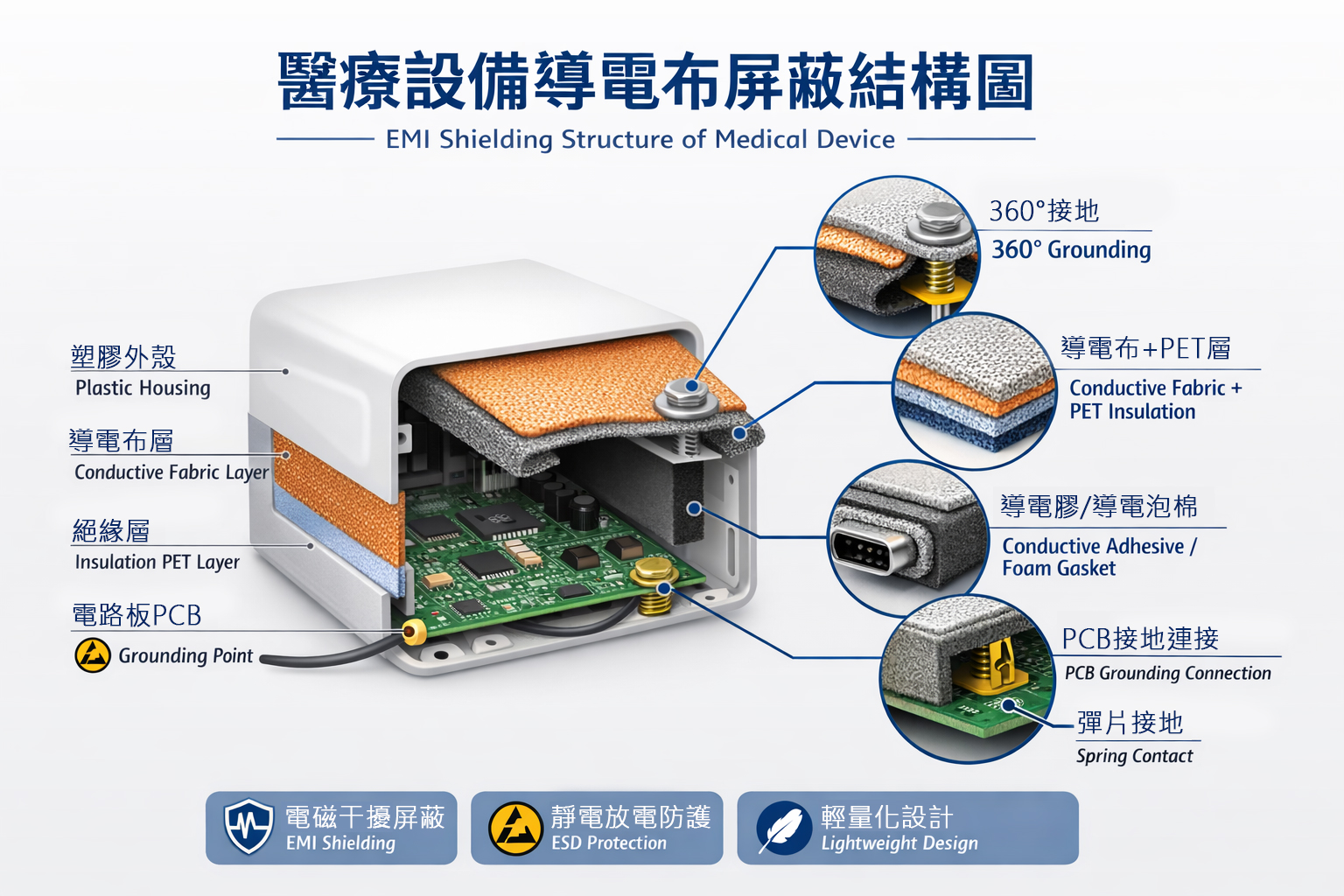 醫療設備導電布屏蔽結構圖

EMI Shielding Structure of Medical Device

塑膠外殼
Plastic Housing

導電布層
Conductive Fabric Layer

絕緣層
Insulation PET Layer

電路板PCB

Grounding Point

360°接地
360° Grounding

導電布+PET層
Conductive Fabric + PET Insulation

導電膠/導電泡棉
Conductive Adhesive / Foam Gasket

PCB接地連接
PCB Grounding Connection

彈片接地
Spring Contact

電磁干擾屏蔽
EMI Shielding

靜電放電防護
ESD Protection

輕量化設計
Lightweight Design